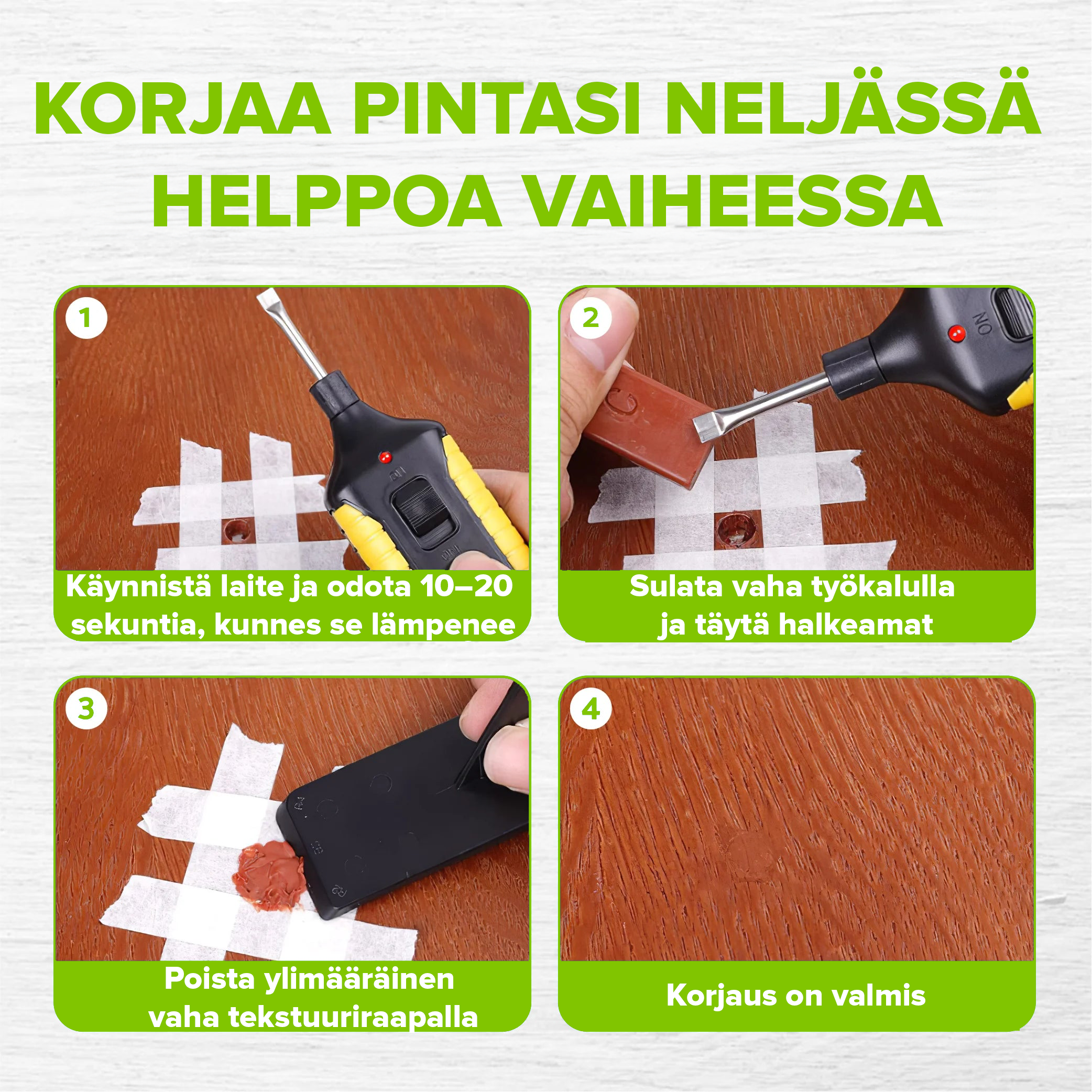 KORJAA PINTASI NELJÄSSÄ HELPPOA VAIHEESSA

1
Käynnistä laite ja odota 10–20 sekuntia, kunnes se lämpenee

2
ON
Sulata vaha työkalulla ja täytä halkeamat

3
Poista ylimääräinen vaha tekstuuriraapalla

4
Korjaus on valmis